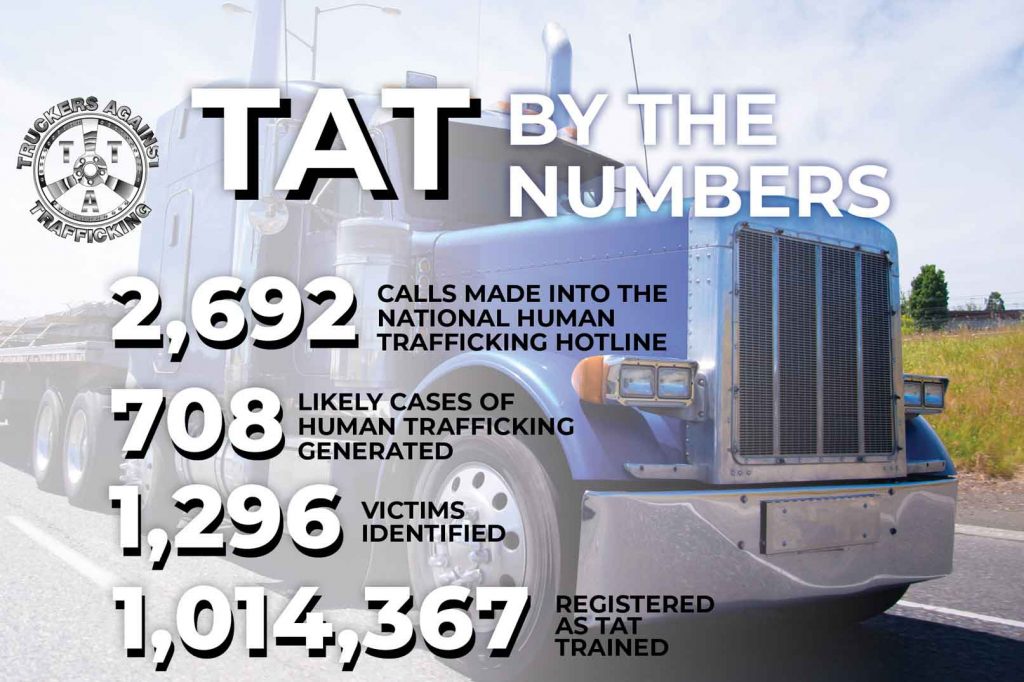 TRUCKERS AGAINST TRAFFICKING
T T A

TAT BY THE NUMBERS

2,692 CALLS MADE INTO THE NATIONAL HUMAN TRAFFICKING HOTLINE

708 LIKELY CASES OF HUMAN TRAFFICKING GENERATED

1,296 VICTIMS IDENTIFIED

1,014,367 REGISTERED AS TAT TRAINED